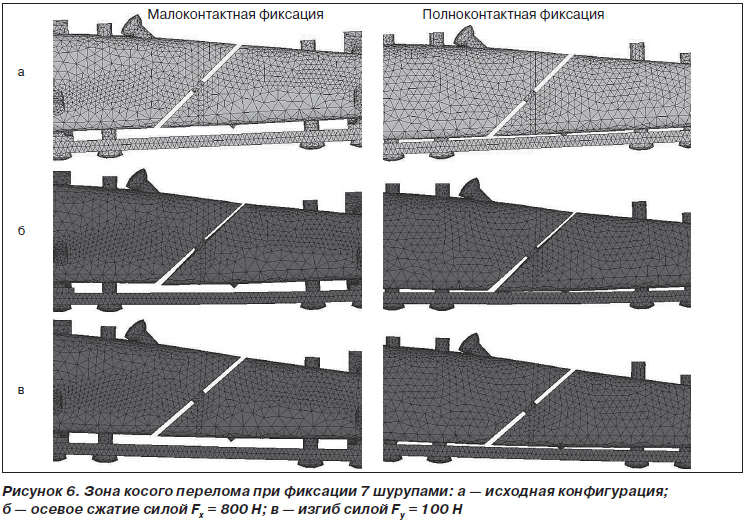 Малоконтактная фиксация

Полноконтактная фиксация

а

б

в

Рисунок 6. Зона косого перелома при фиксации 7 шурупами: а — исходная конфигурация; б — осевое сжатие силой $F_x$ = 800 Н; в — изгиб силой $F_y$ = 100 Н